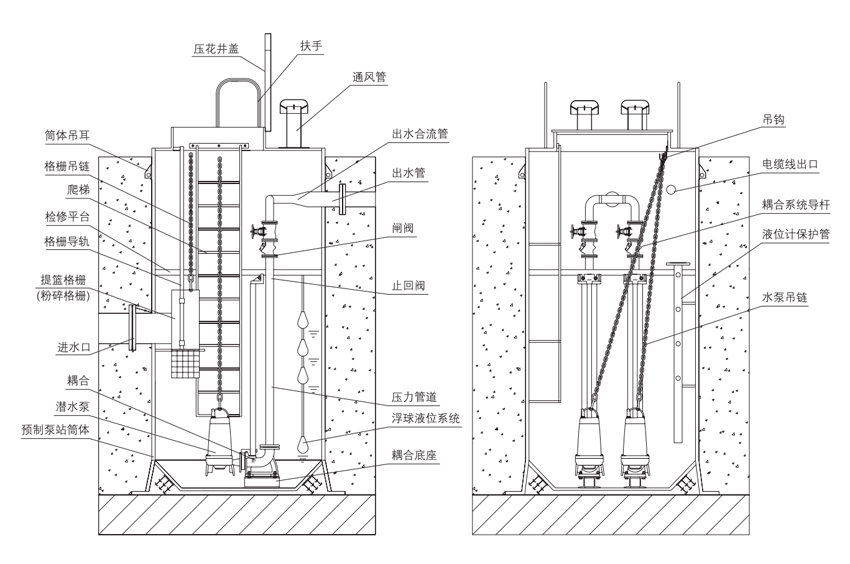 压花井盖
扶手
通风管
筒体吊耳
格栅吊链
爬梯
检修平台
格栅导轨
提篮格栅
(粉碎格栅)
进水口
耦合
潜水泵
预制泵站筒体
出水合流管
出水管
闸阀
止回阀
压力管道
浮球液位系统
耦合底座
吊钩
电缆线出口
耦合系统导杆
液位计保护管
水泵吊链