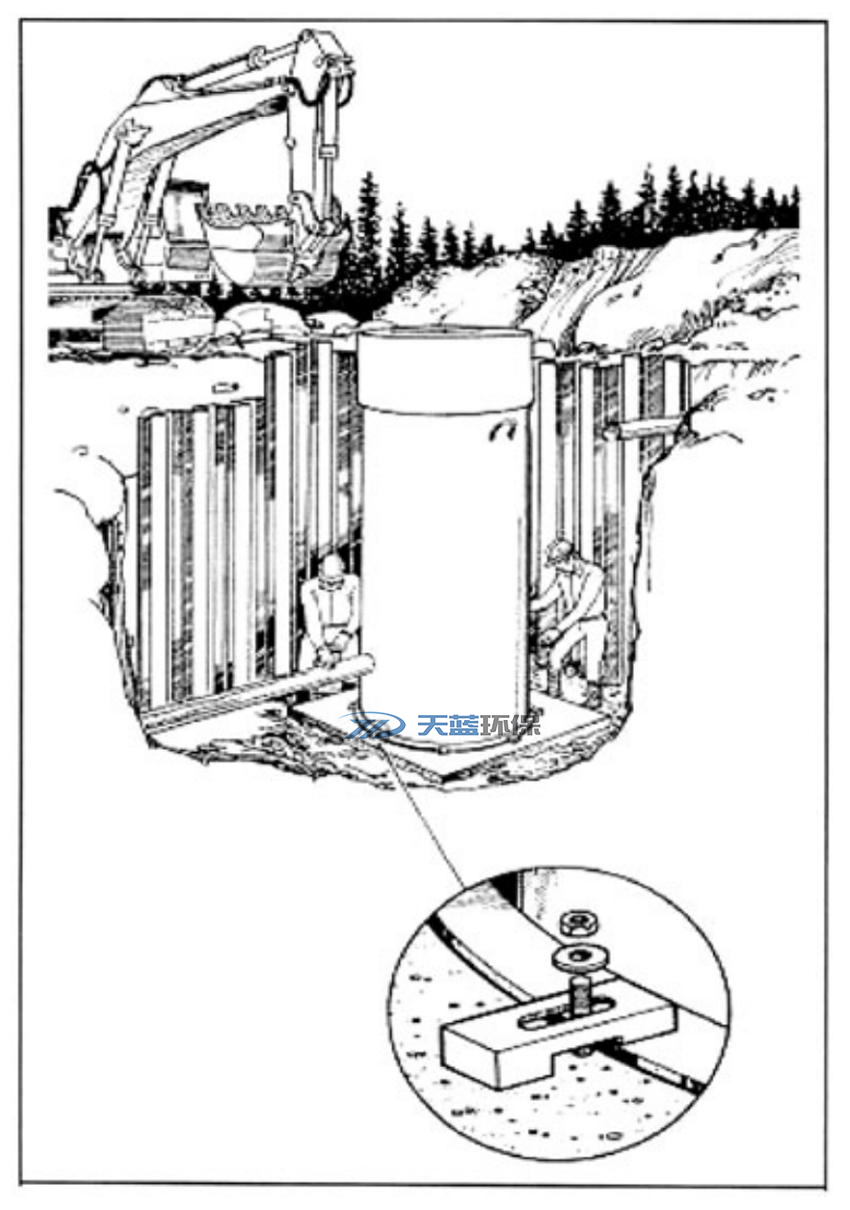 天蓝环保