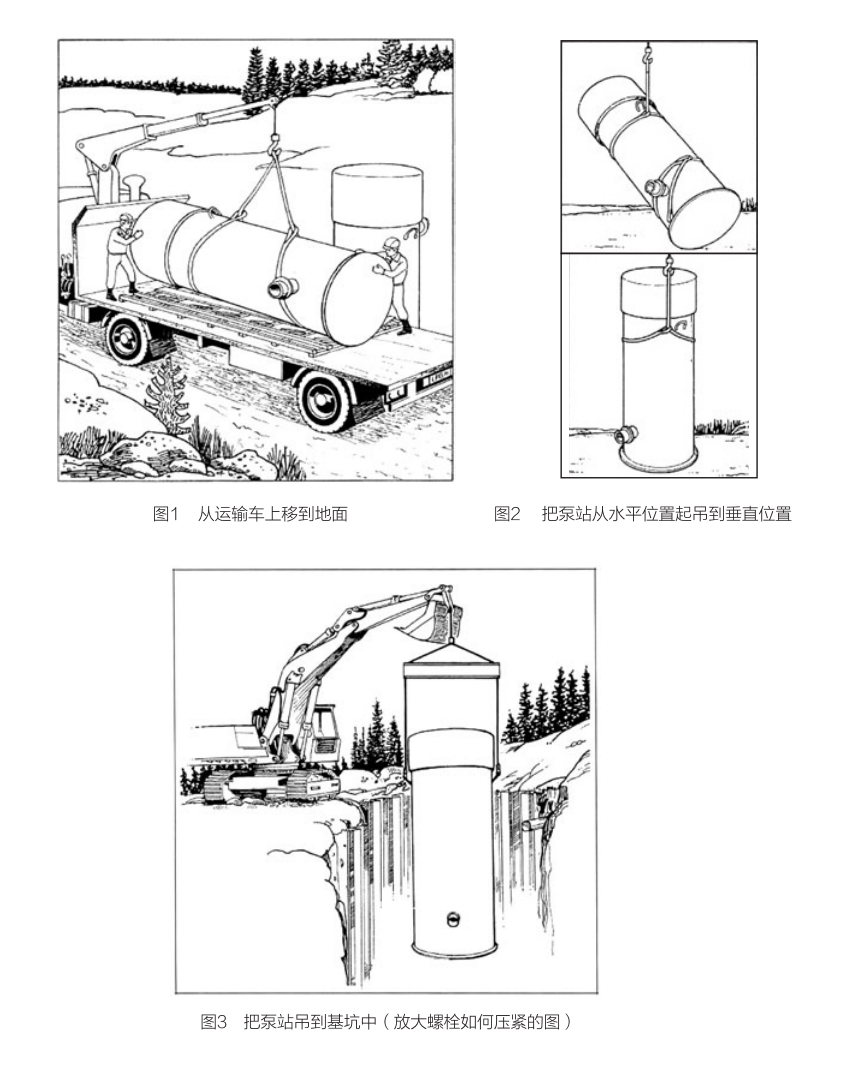 图1　从运输车上移到地面

图2　把泵站从水平位置起吊到垂直位置

图3　把泵站吊到基坑中（放大螺栓如何压紧的图）