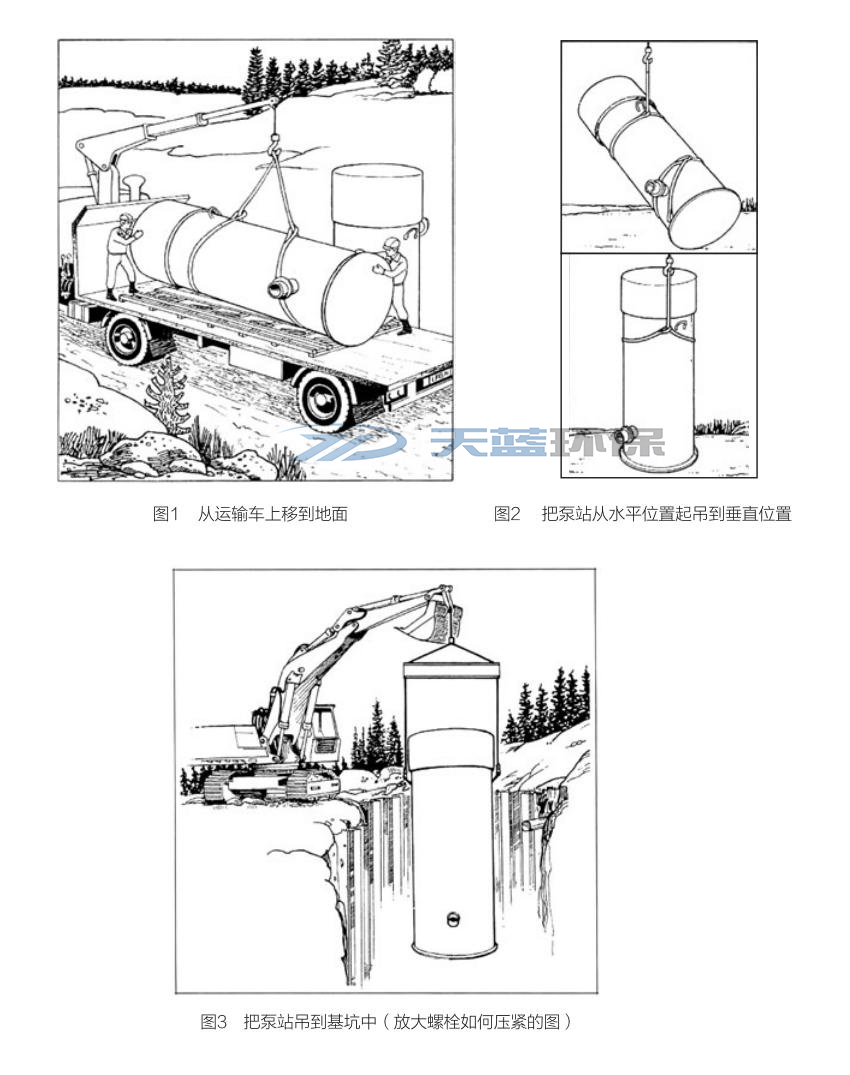 天蓝环保

图1　从运输车上移到地面

图2　把泵站从水平位置起吊到垂直位置

图3　把泵站吊到基坑中（放大螺栓如何压紧的图）