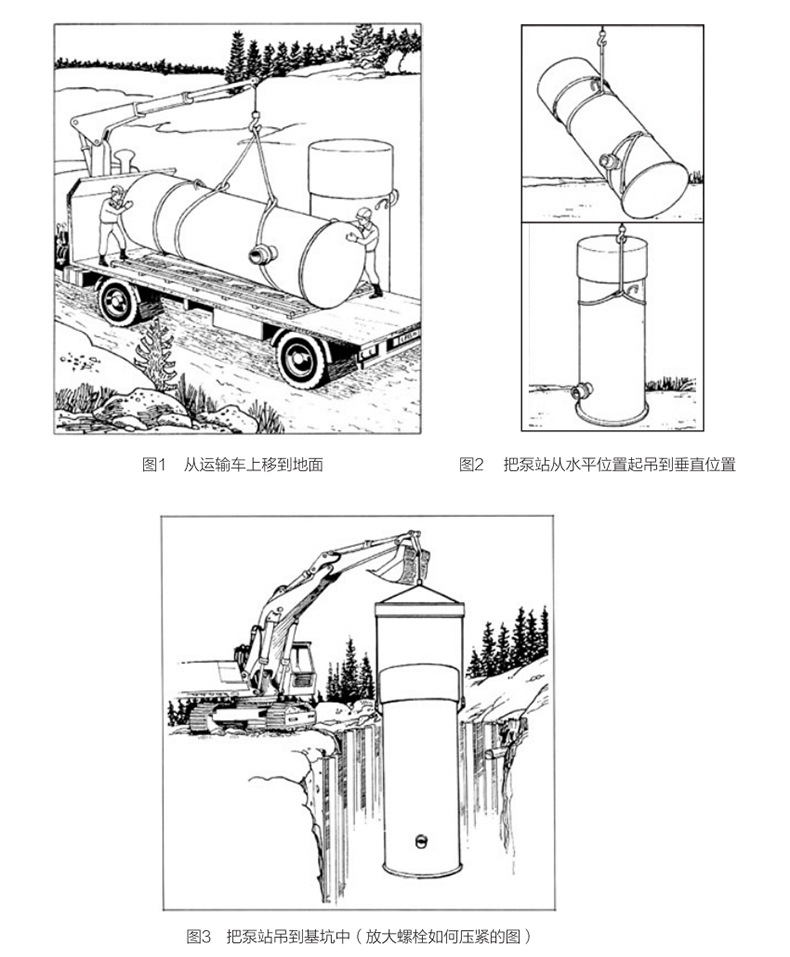 图1　从运输车上移到地面

图2　把泵站从水平位置起吊到垂直位置

图3　把泵站吊到基坑中（放大螺栓如何压紧的图）