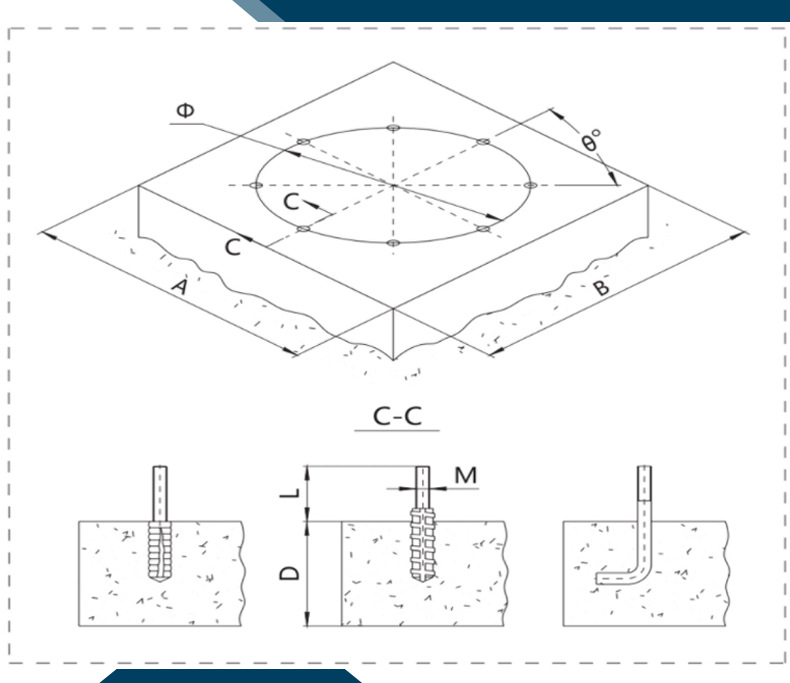 Φ
θ°
C
C
A
B
C-C
L
M
D