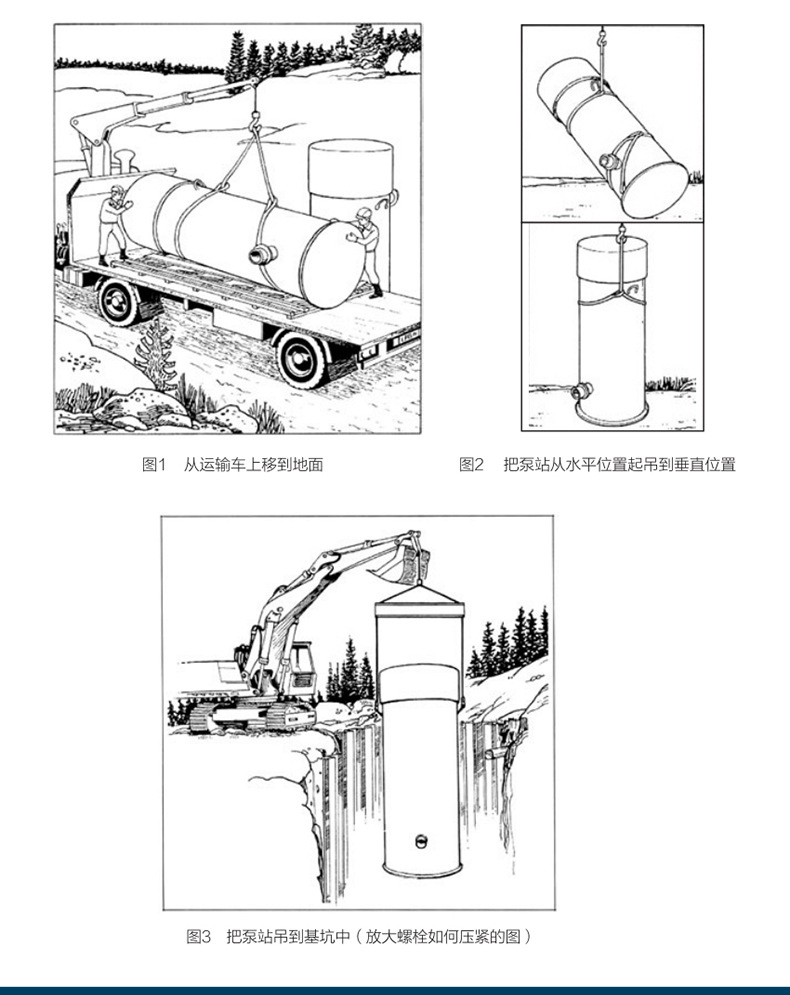 图1　从运输车上移到地面

图2　把泵站从水平位置起吊到垂直位置

图3　把泵站吊到基坑中（放大螺栓如何压紧的图）